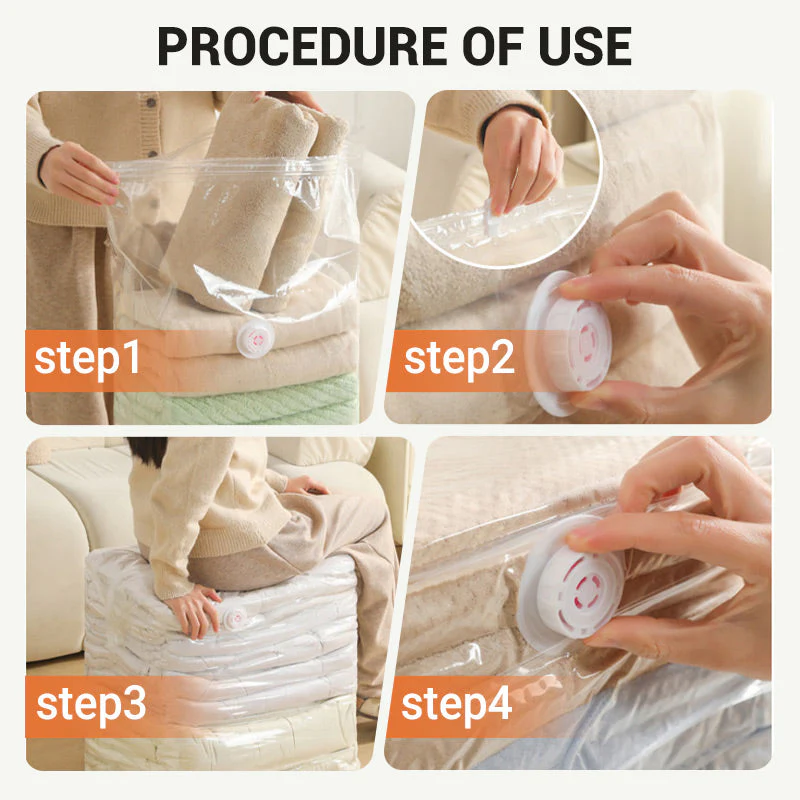 PROCEDURE OF USE

step1

step2

step3

step4